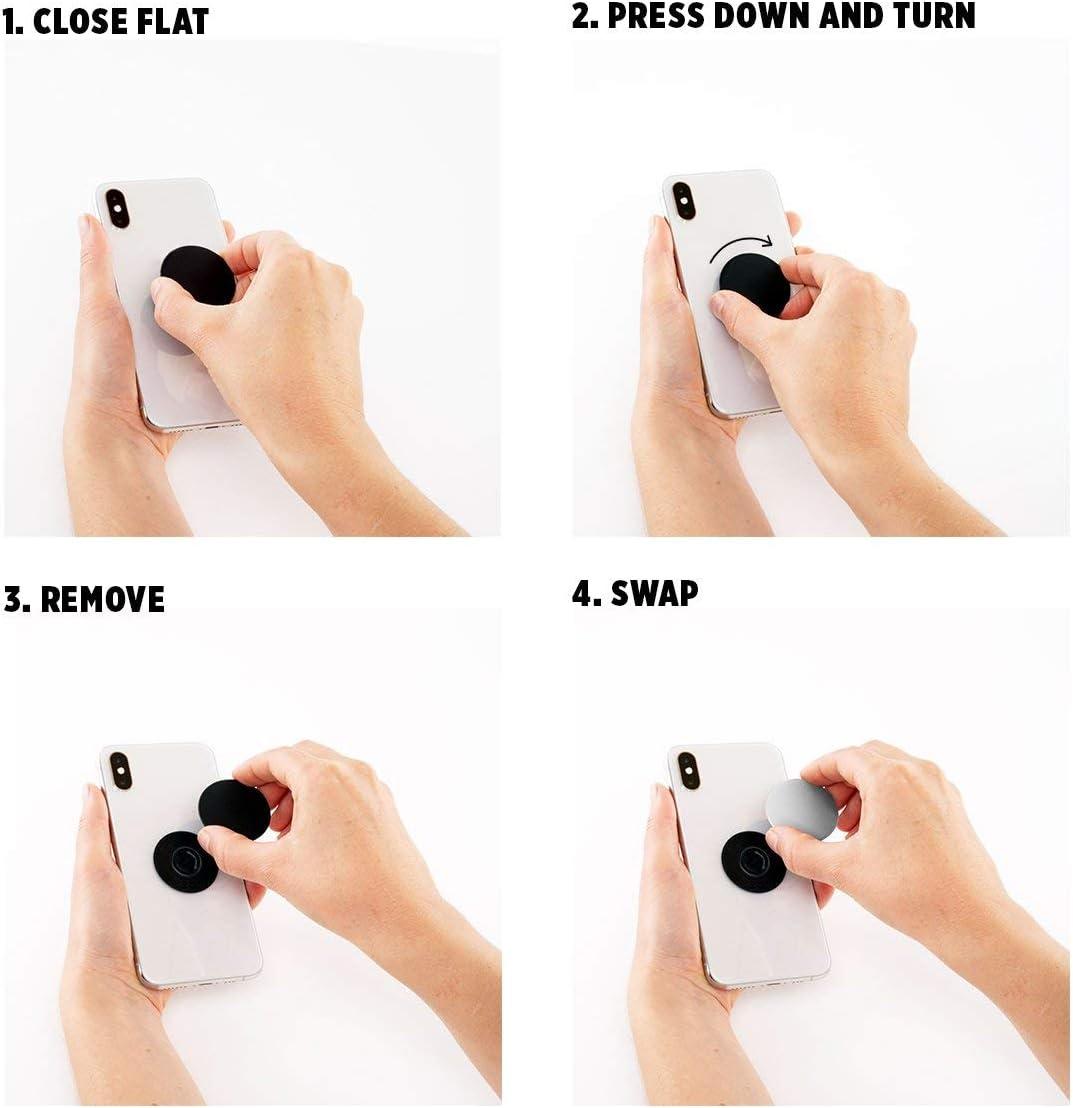 1. CLOSE FLAT

2. PRESS DOWN AND TURN

3. REMOVE

4. SWAP