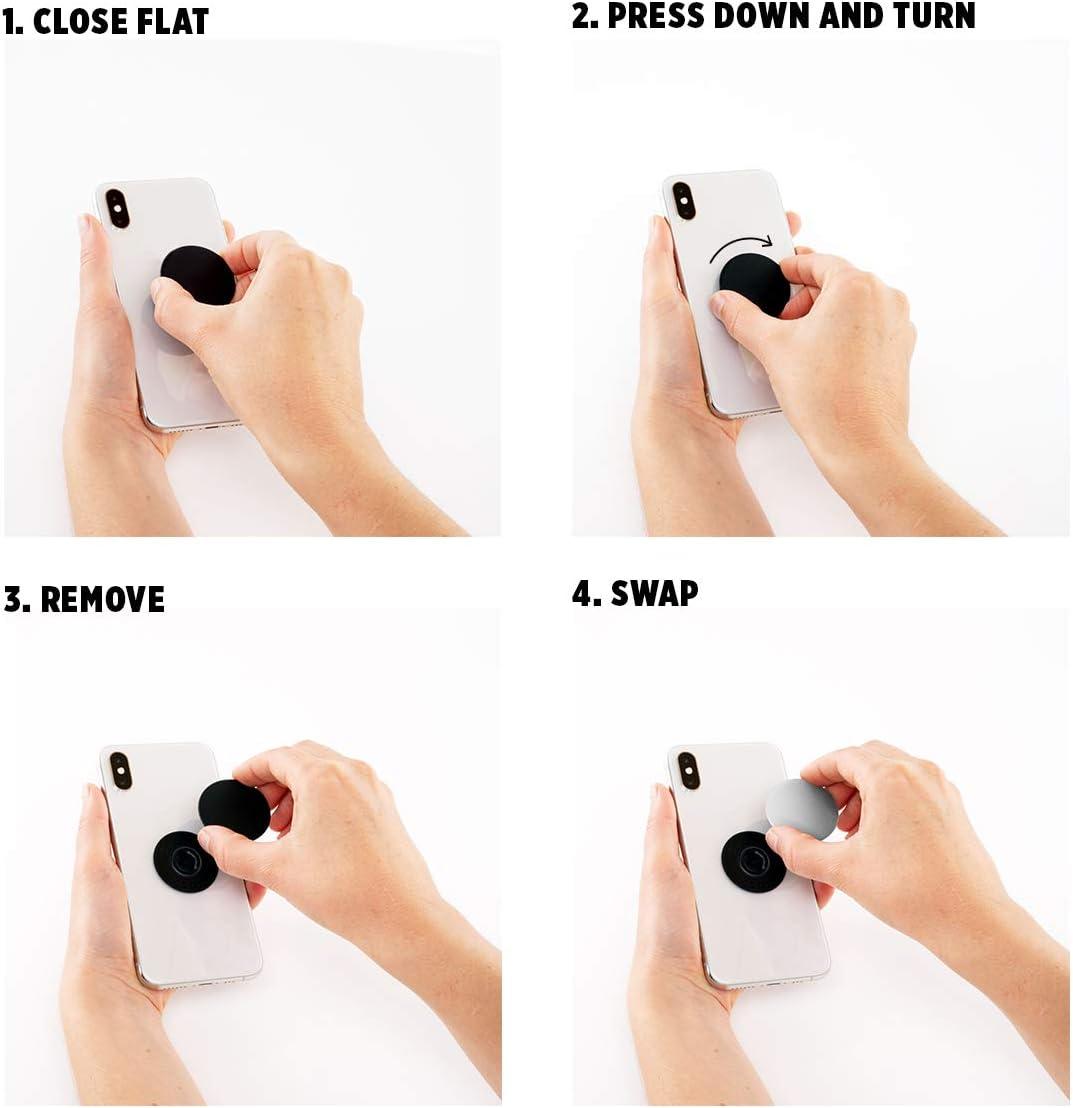 1. CLOSE FLAT

2. PRESS DOWN AND TURN

3. REMOVE

4. SWAP