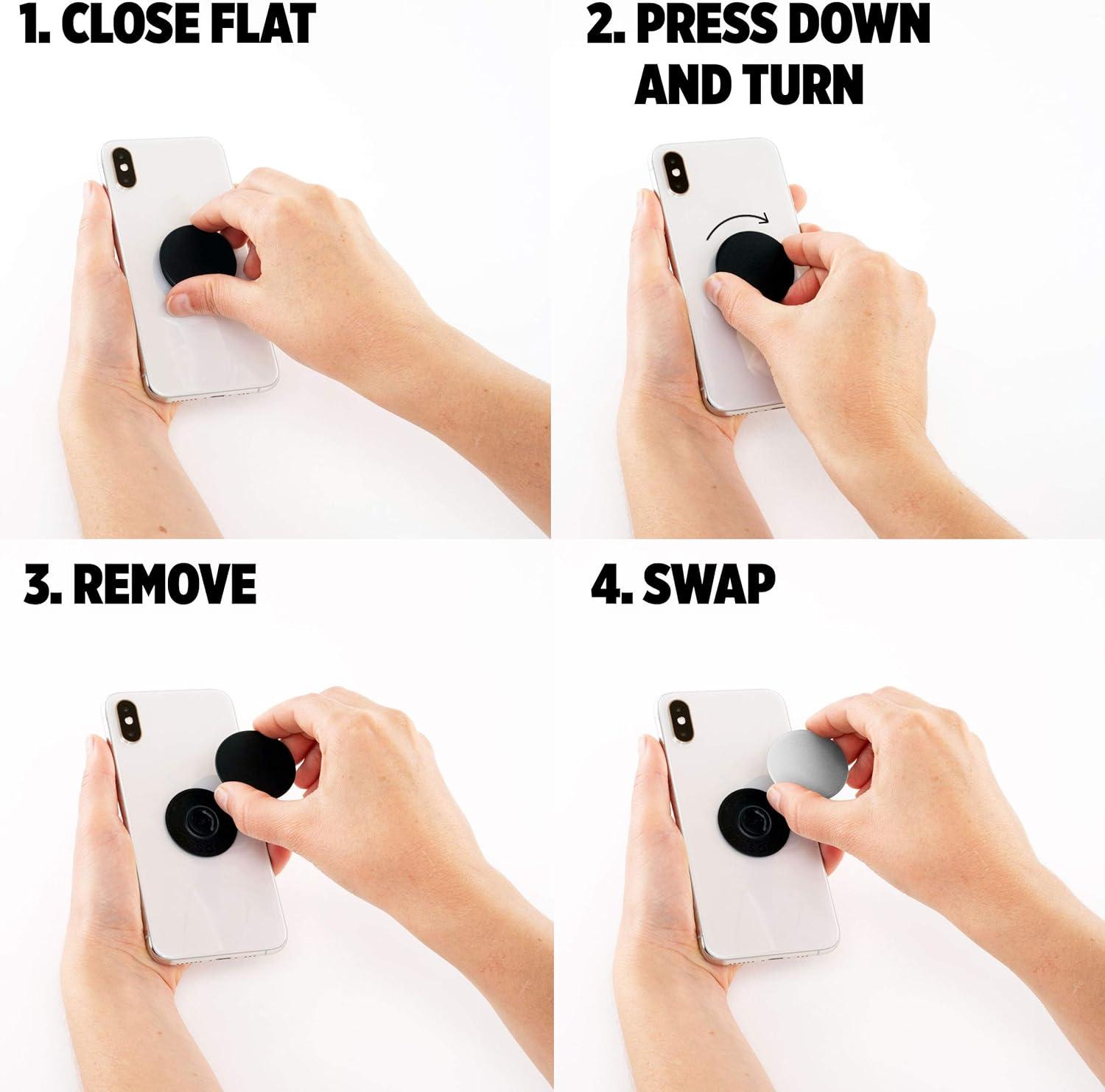 1. CLOSE FLAT

2. PRESS DOWN AND TURN

3. REMOVE

4. SWAP