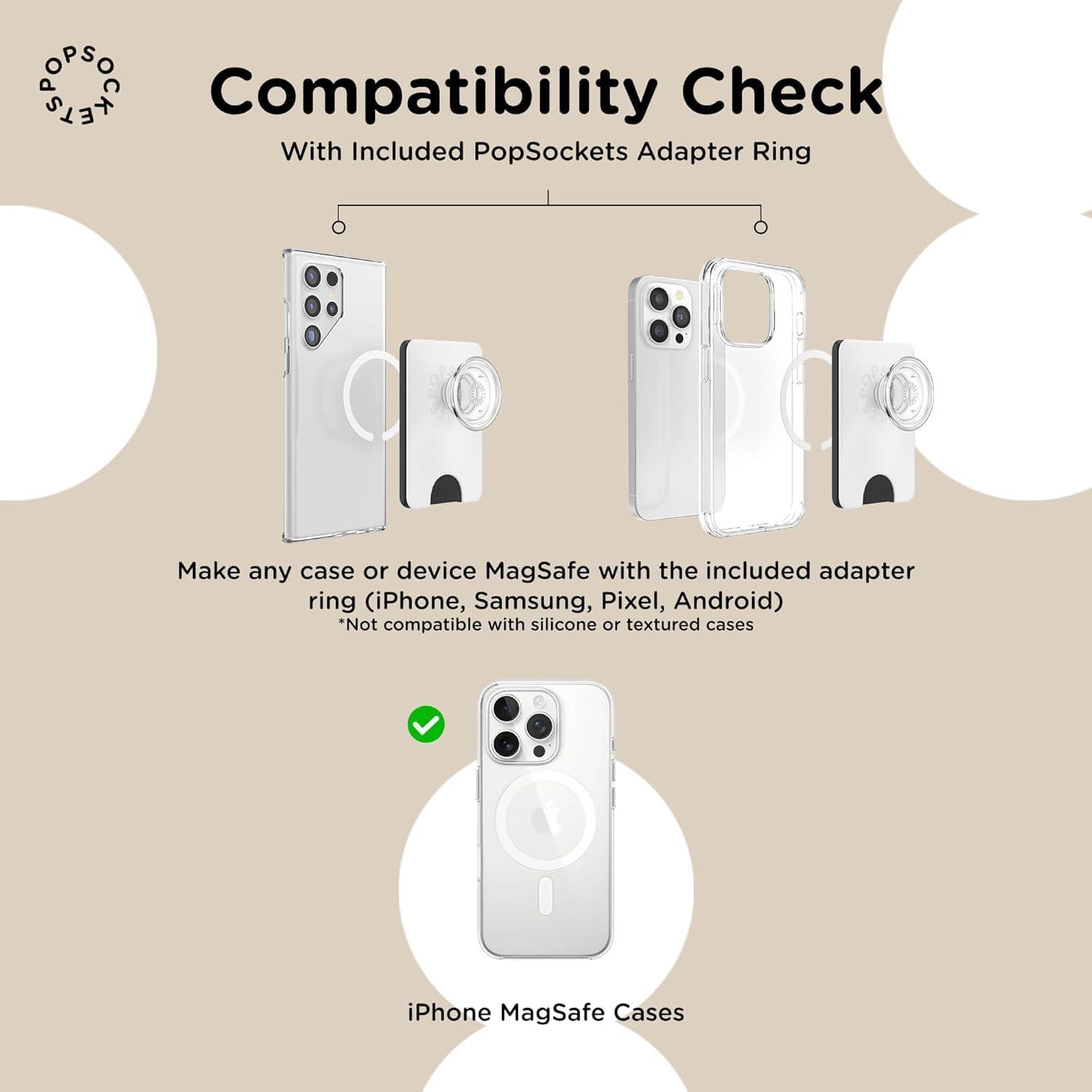 POPSOCKETS

Compatibility Check

With Included PopSockets Adapter Ring

Make any case or device MagSafe with the included adapter ring (iPhone, Samsung, Pixel, Android)
*Not compatible with silicone or textured cases

iPhone MagSafe Cases