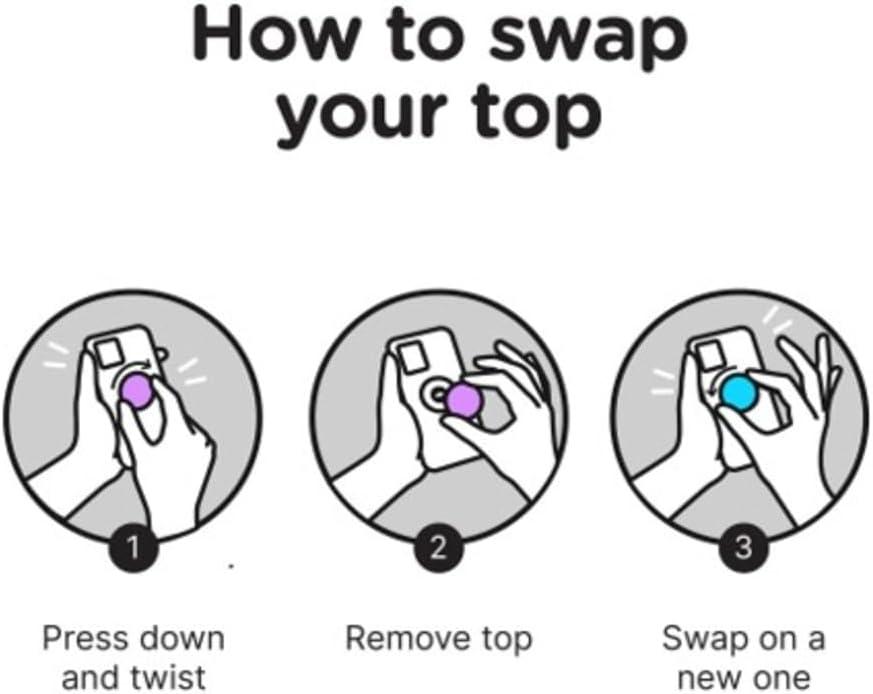 How to swap your top

1

Press down and twist

2

Remove top

3

Swap on a new one